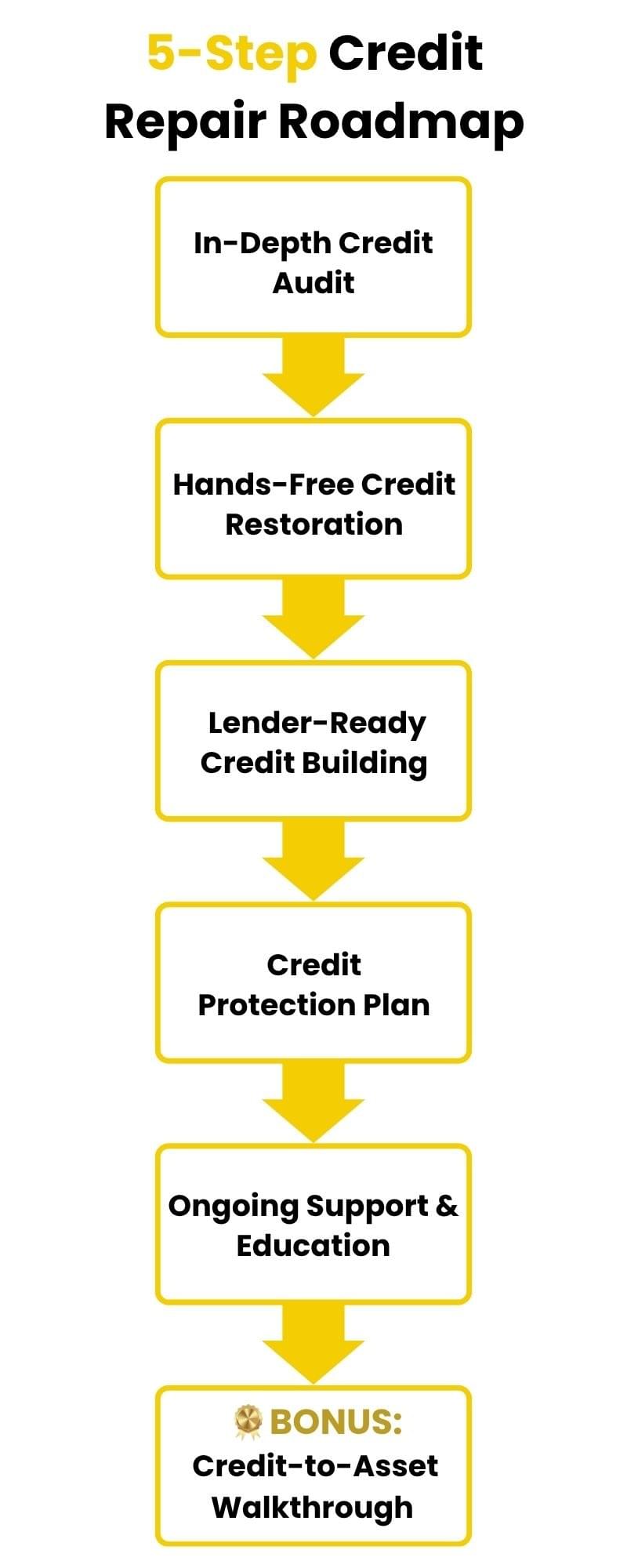 5-Step Credit Repair Roadmap

In-Depth Credit Audit

Hands-Free Credit Restoration

Lender-Ready Credit Building

Credit Protection Plan

Ongoing Support & Education

BONUS: Credit-to-Asset Walkthrough